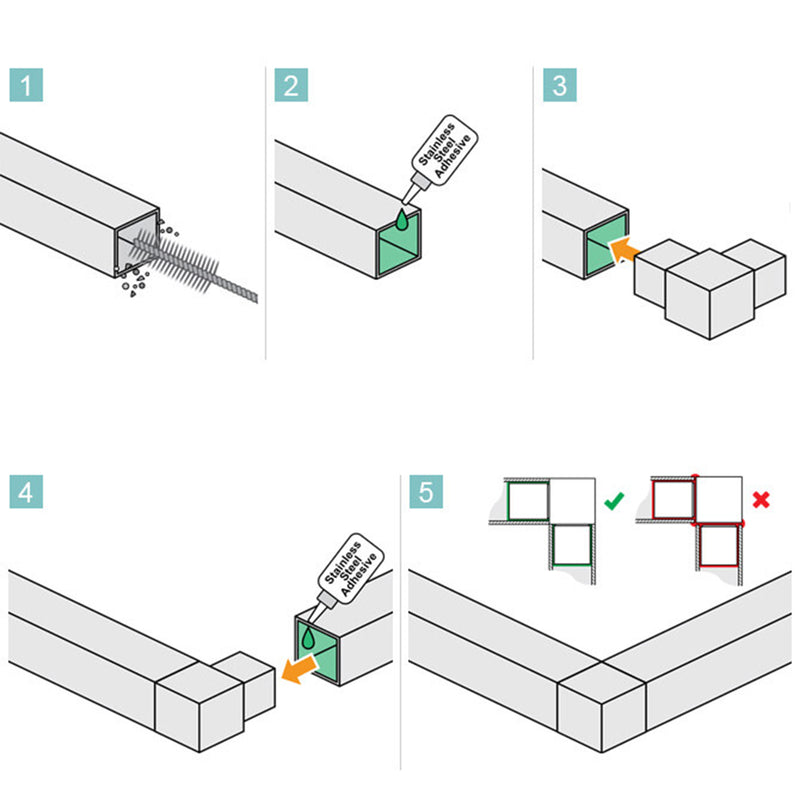 1

2

Stainless Steel Adhesive

3

4

Stainless Steel Adhesive

5