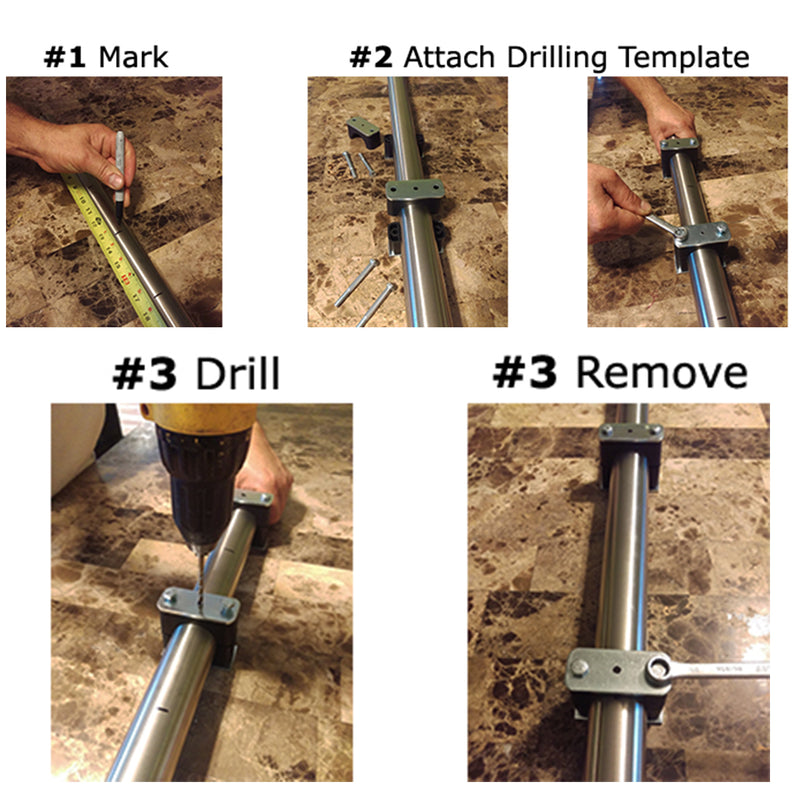 #1 Mark

#2 Attach Drilling Template

#3 Drill

#3 Remove