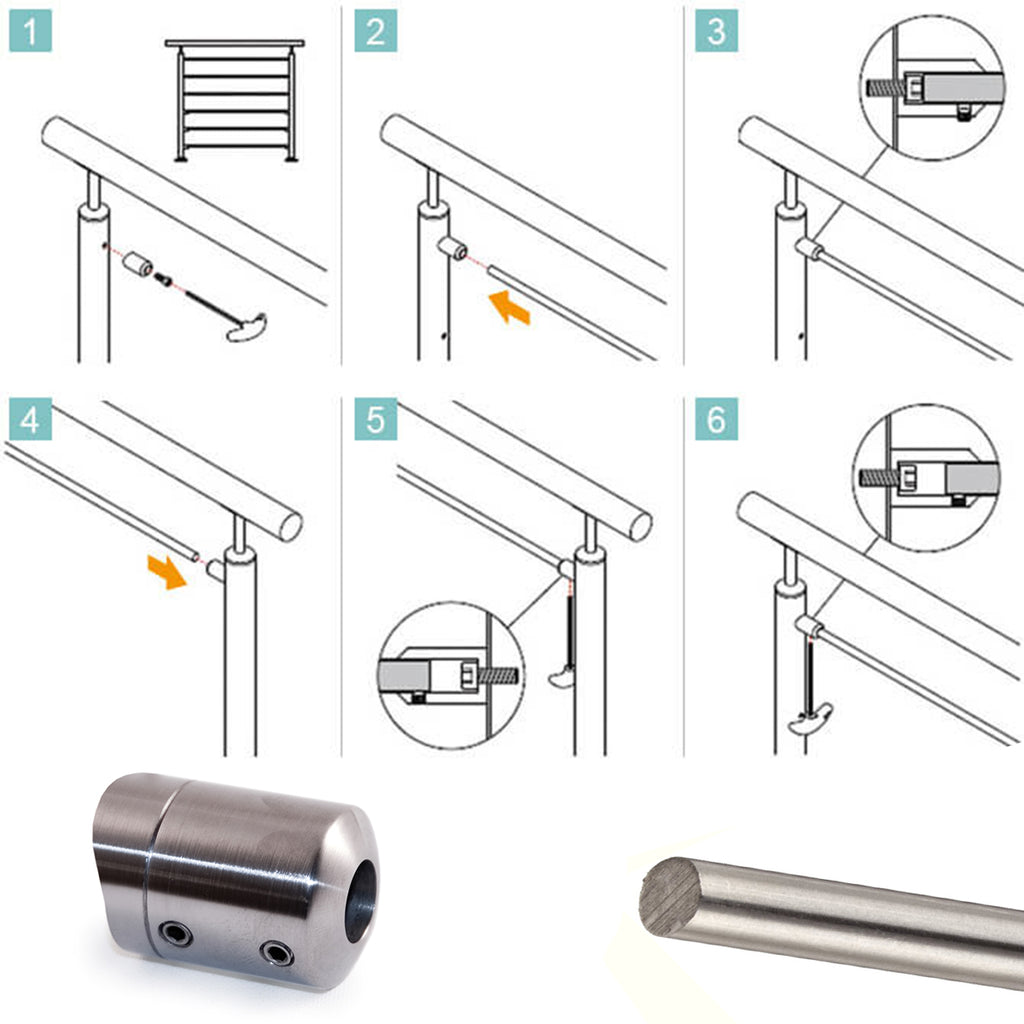 1

2

3

4

5

6